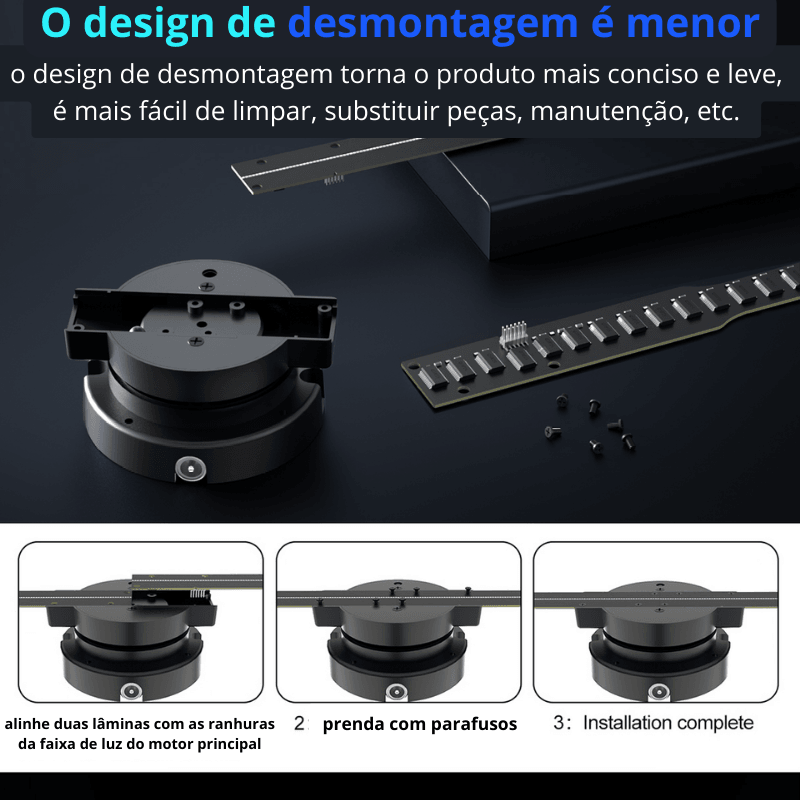 O design de desmontagem é menor

o design de desmontagem torna o produto mais conciso e leve, é mais fácil de limpar, substituir peças, manutenção, etc.

alinhe duas lâminas com as ranhuras da faixa de luz do motor principal

2: prenda com parafusos

3: Installation complete